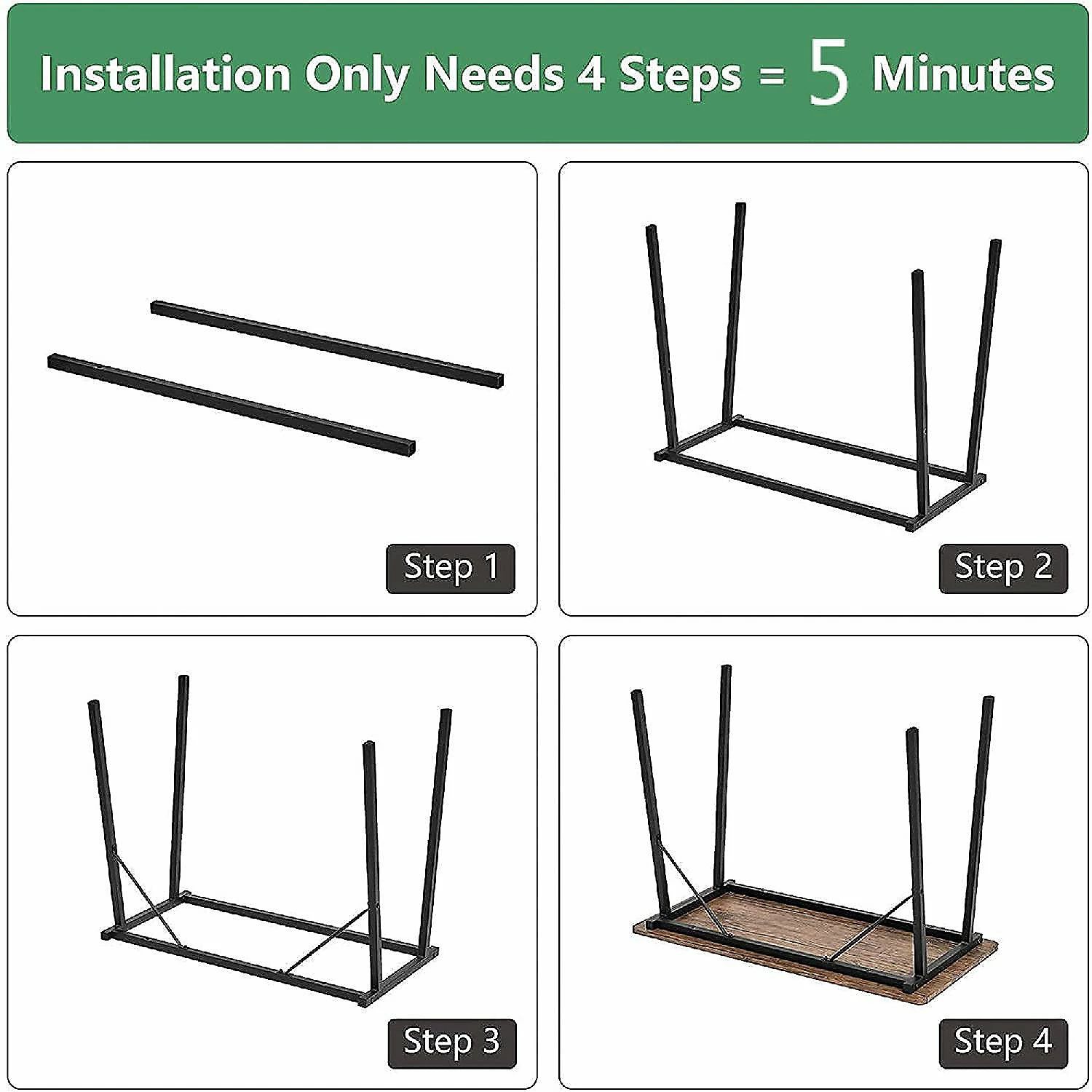 Installation Only Needs 4 Steps = 5 Minutes

Step 1

Step 2

Step 3

Step 4